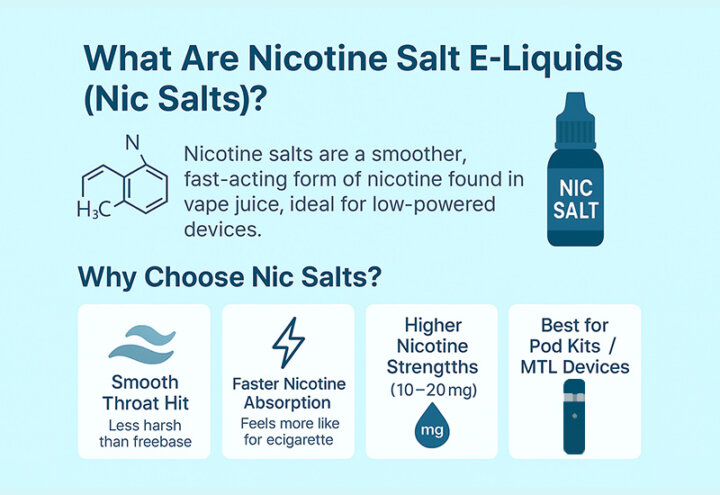 What Are Nicotine Salt E-Liquids (Nic Salts)?

N

$H_3C$

Nicotine salts are a smoother, fast-acting form of nicotine found in vape juice, ideal for low-powered devices.

NIC SALT

Why Choose Nic Salts?

Smooth Throat Hit
Less harsh than freebase

Faster Nicotine Absorption
Feels more like for ecigarette

Higher Nicotine Strengtths
(10–20 mg)
mg

Best for Pod Kits / MTL Devices